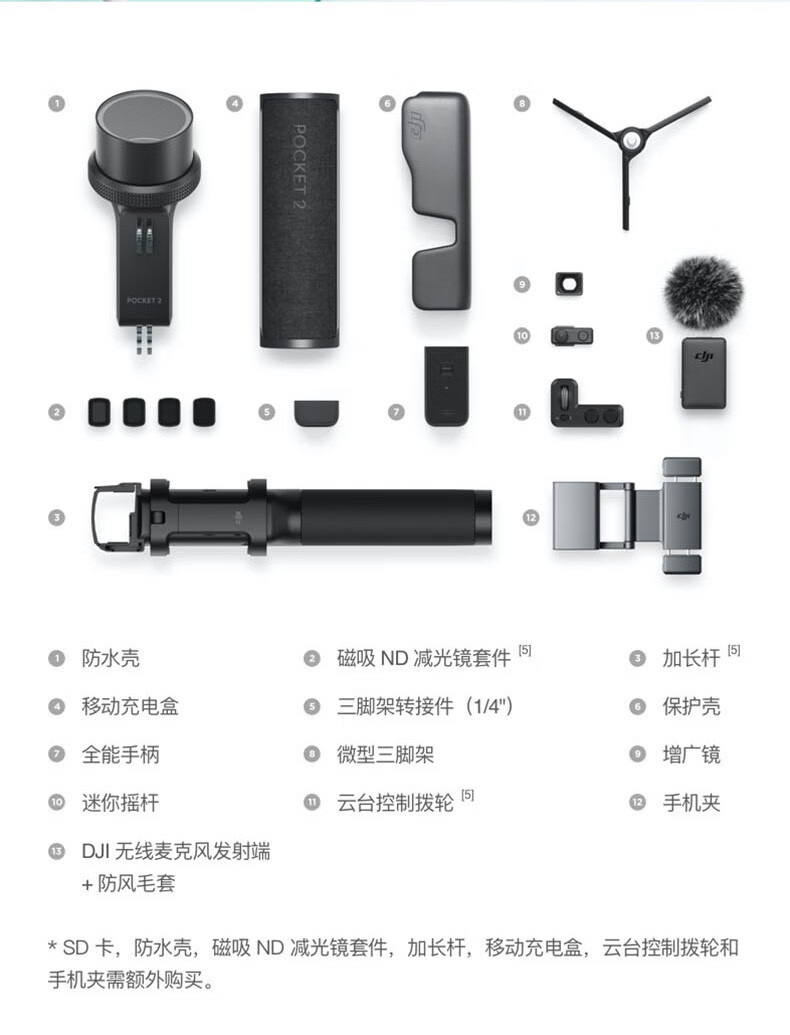 1

POCKET 2

4

POCKET 2

6

8

9

10

13

2

5

7

11

3

12

1 防水壳

2 磁吸 ND 减光镜套件 [5]

3 加长杆 [5]

4 移动充电盒

5 三脚架转接件（1/4"）

6 保护壳

7 全能手柄

8 微型三脚架

9 增广镜

10 迷你摇杆

11 云台控制拨轮 [5]

12 手机夹

13 DJI 无线麦克风发射端 + 防风毛套

* SD 卡，防水壳，磁吸 ND 减光镜套件，加长杆，移动充电盒，云台控制拨轮和手机夹需额外购买。